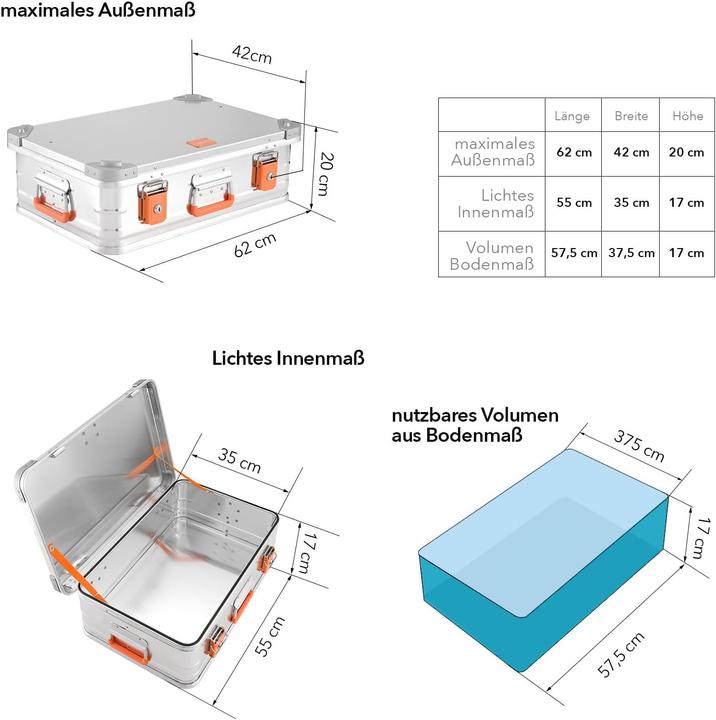 maximales Außenmaß

42cm

20 cm

62 cm

| | Länge | Breite | Höhe |
|---|---|---|---|
| maximales Außenmaß | 62 cm | 42 cm | 20 cm |
| Lichtes Innenmaß | 55 cm | 35 cm | 17 cm |
| Volumen Bodenmaß | 57,5 cm | 37,5 cm | 17 cm |

Lichtes Innenmaß

35 cm

17 cm

55 cm

nutzbares Volumen aus Bodenmaß

375 cm

17 cm

57,5 cm