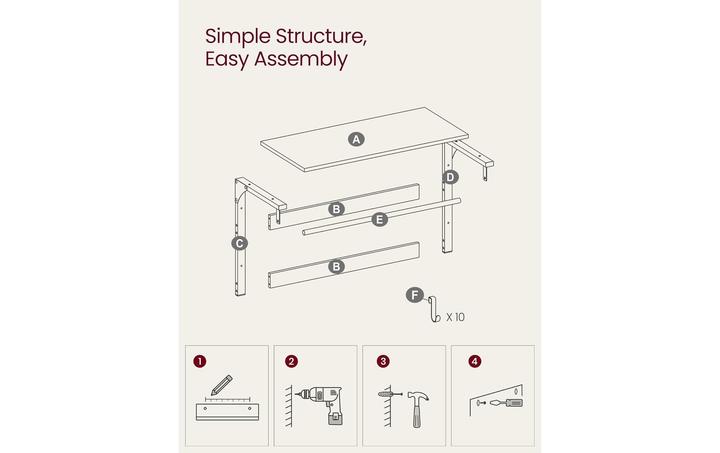 Simple Structure, Easy Assembly

A
D
B
E
C
B
F
X 10

1
2
3
4