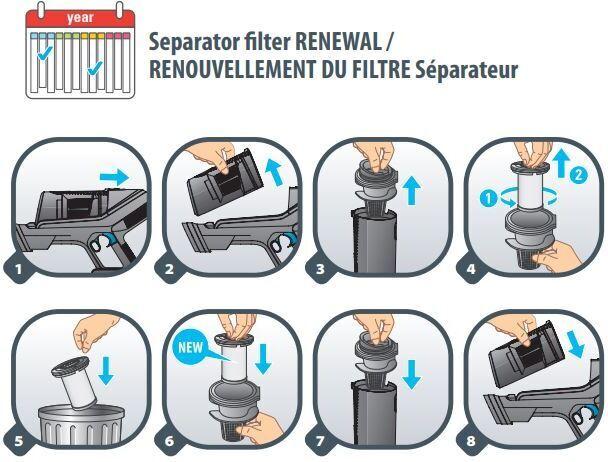 year

Separator filter RENEWAL /
RENOUVELLEMENT DU FILTRE Séparateur

1

2

3

1 2

4

5

NEW

6

7

8