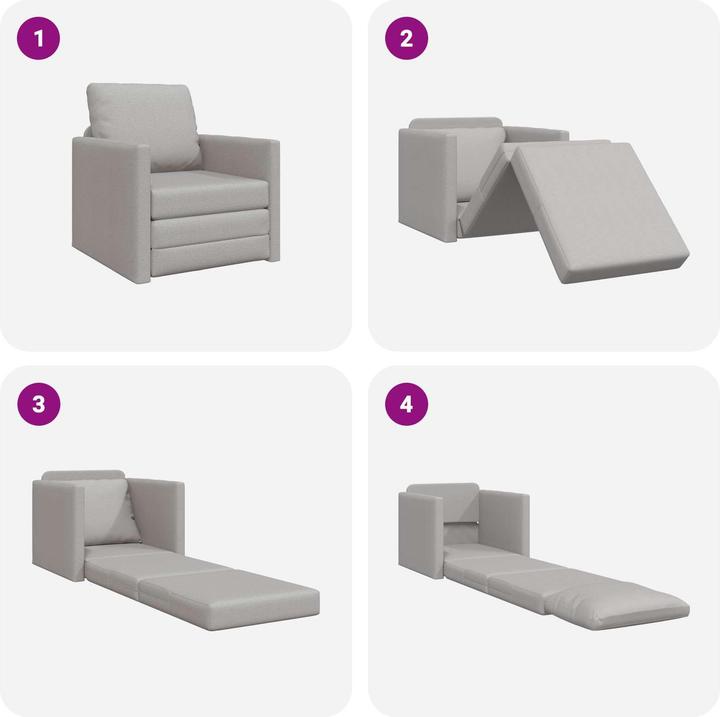 1

2

3

4