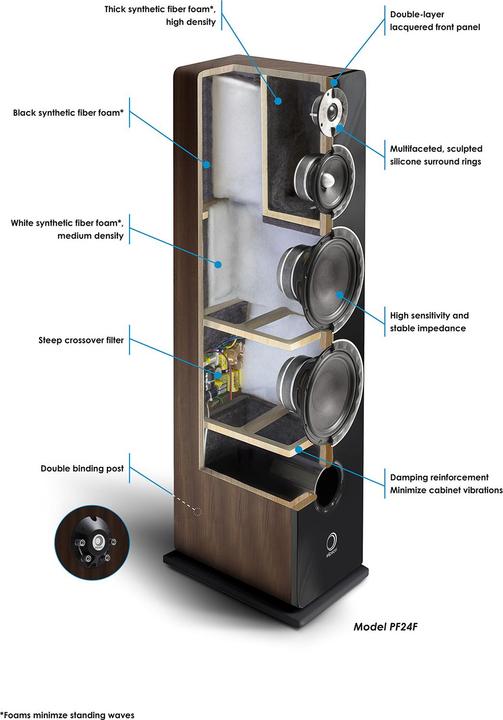 Thick synthetic fiber foam*, high density

Double-layer lacquered front panel

Black synthetic fiber foam*

Multifaceted, sculpted silicone surround rings

White synthetic fiber foam*, medium density

High sensitivity and stable impedance

Steep crossover filter

Double binding post

Damping reinforcement
Minimize cabinet vibrations

elipson

Model PF24F

*Foams minimze standing waves