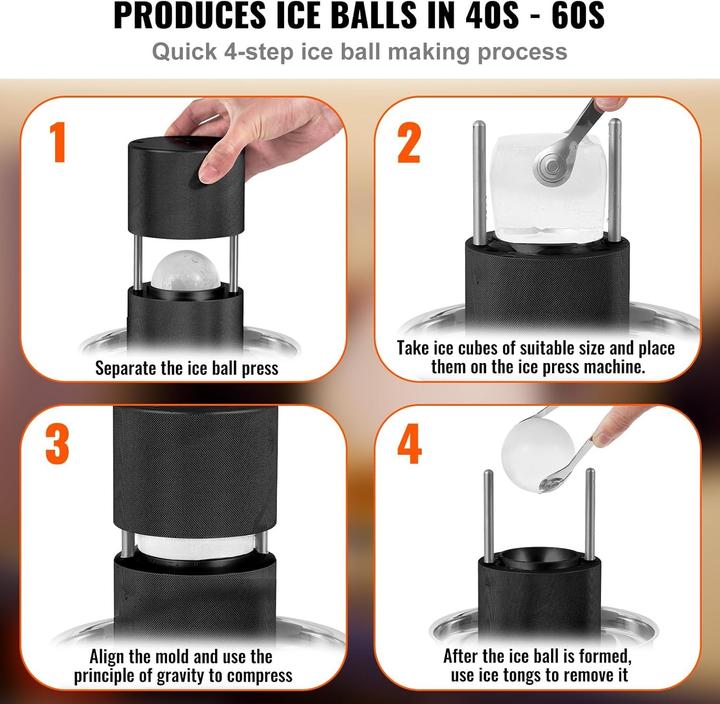 PRODUCES ICE BALLS IN 40S - 60S

Quick 4-step ice ball making process

1

Separate the ice ball press

2

Take ice cubes of suitable size and place them on the ice press machine.

3

Align the mold and use the principle of gravity to compress

4

After the ice ball is formed, use ice tongs to remove it