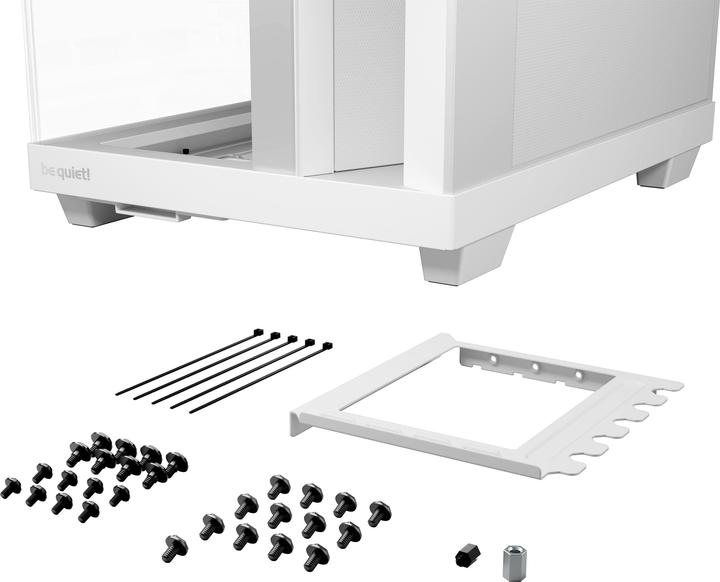 be quiet!