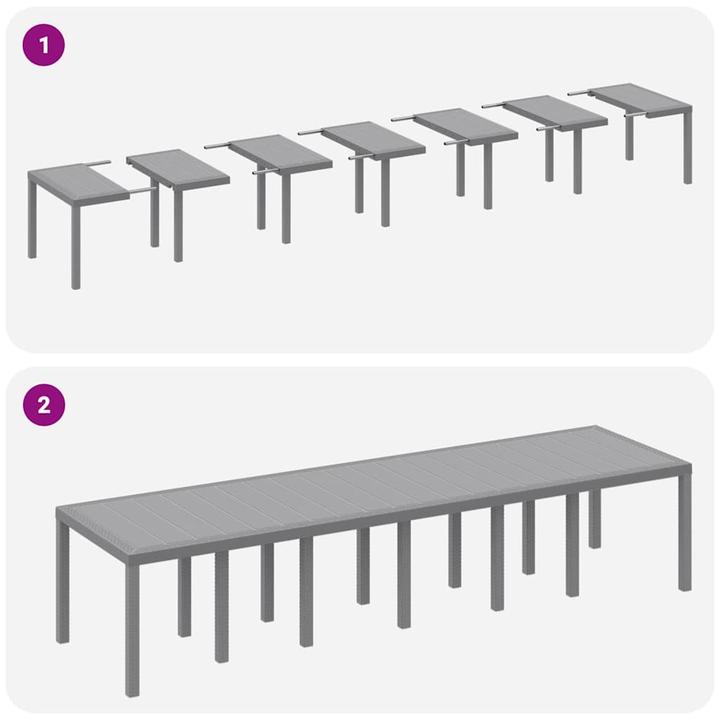 1

2