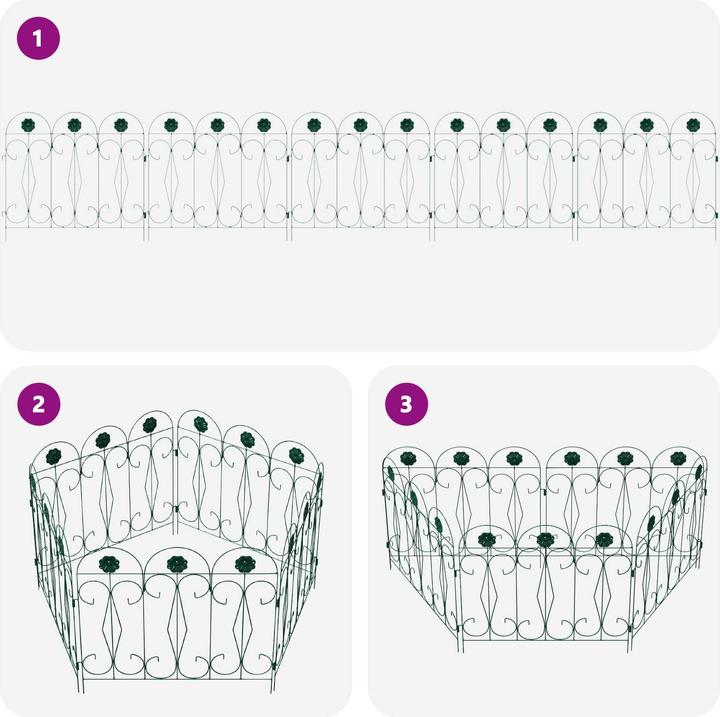 1

2

3