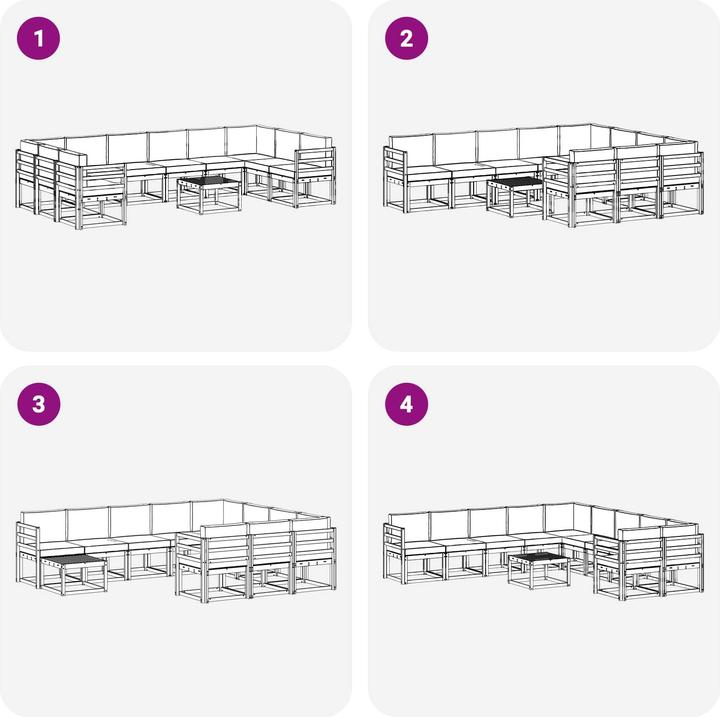 1

2

3

4