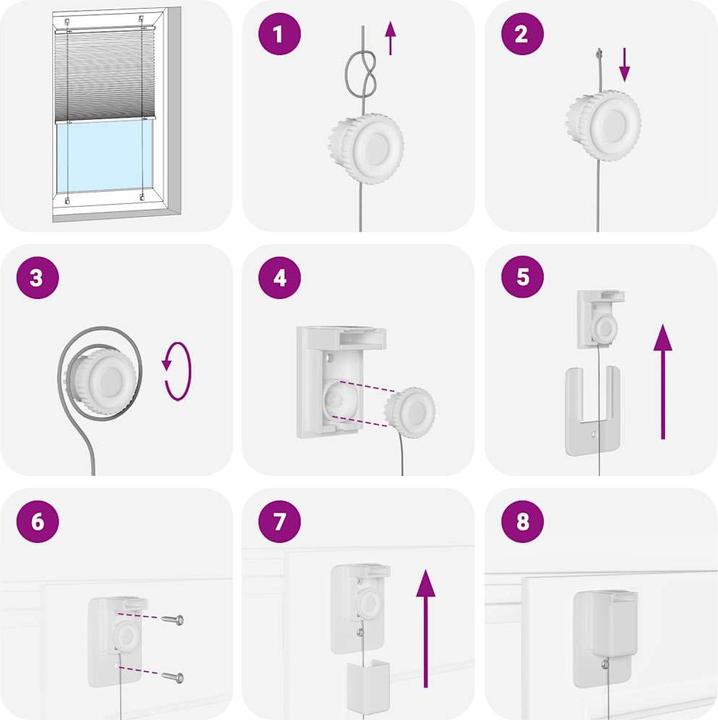 1

2

3

4

5

6

7

8