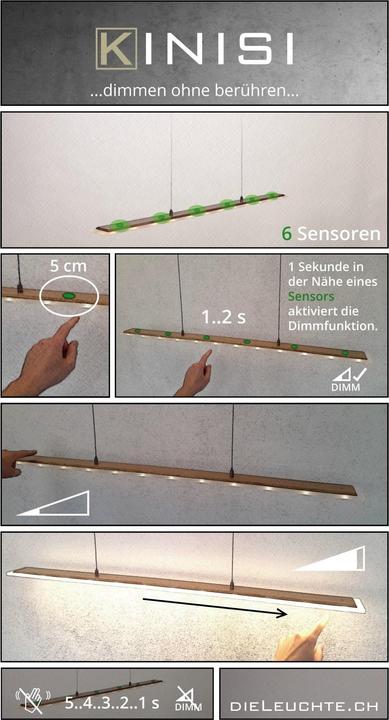 KINISI

...dimmen ohne berühren...

6 Sensoren

5 cm

1..2 s

1 Sekunde in der Nähe eines Sensors aktiviert die Dimmfunktion.

DIMM

5..4..3..2..1 s

DIMM

DIELEUCHTE.CH