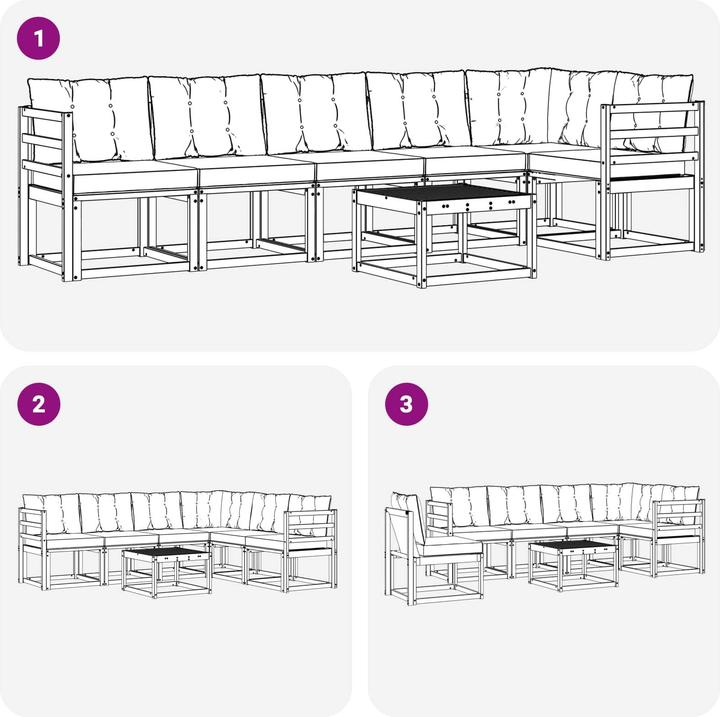 1

2

3