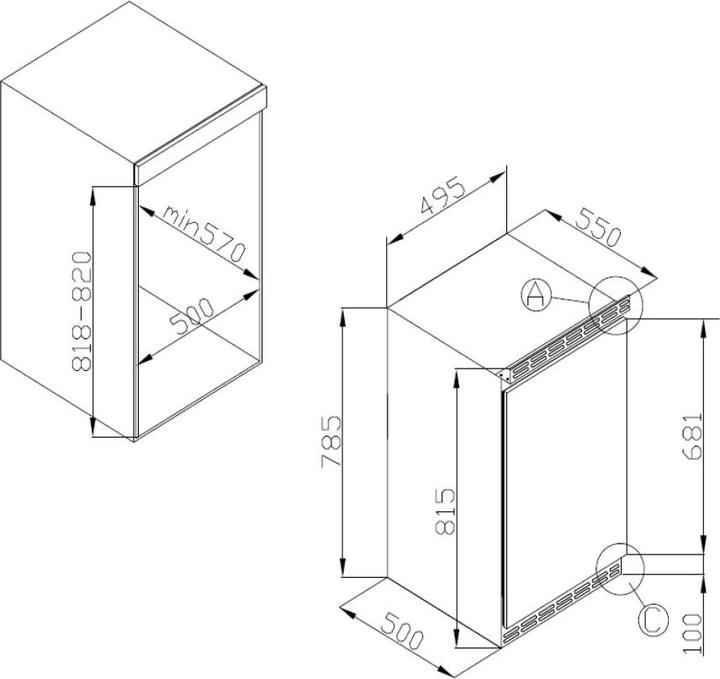 818-820
min570
500
495
550
A
785
815
681
500
C
100