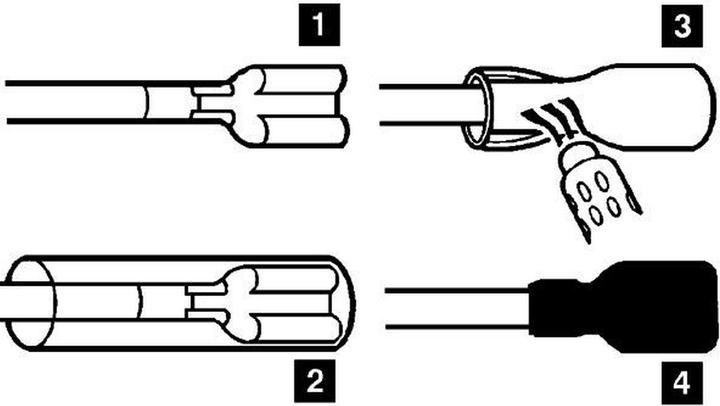 1
3
2
4