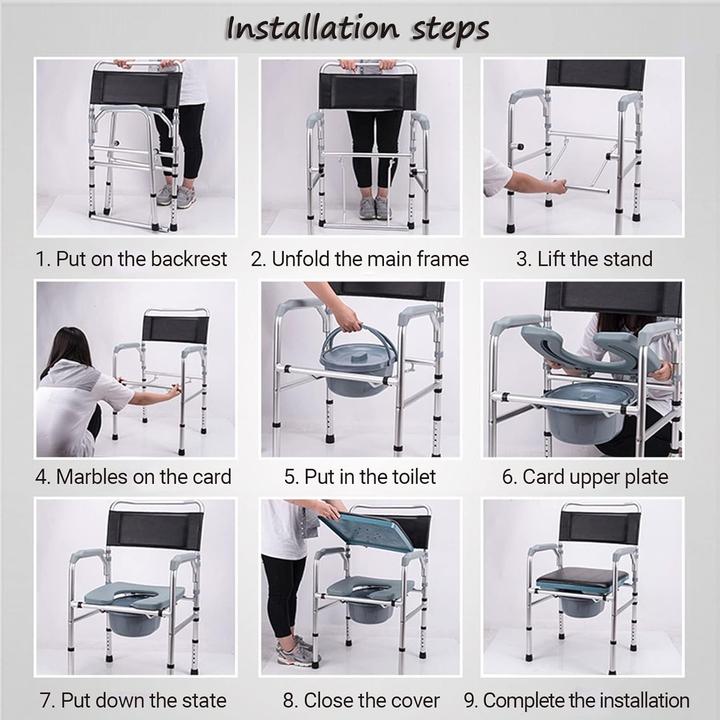 Installation steps

1. Put on the backrest

2. Unfold the main frame

3. Lift the stand

4. Marbles on the card

5. Put in the toilet

6. Card upper plate

7. Put down the state

8. Close the cover

9. Complete the installation