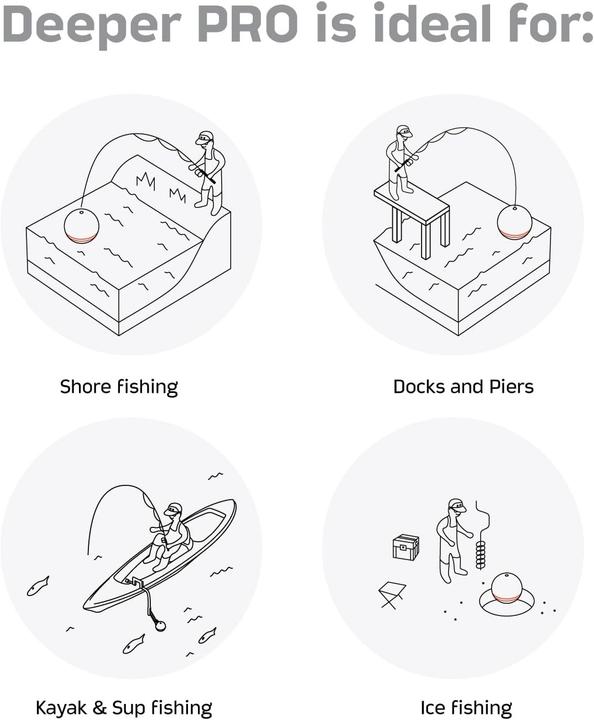 Deeper PRO is ideal for:

Shore fishing

Docks and Piers

Kayak & Sup fishing

Ice fishing