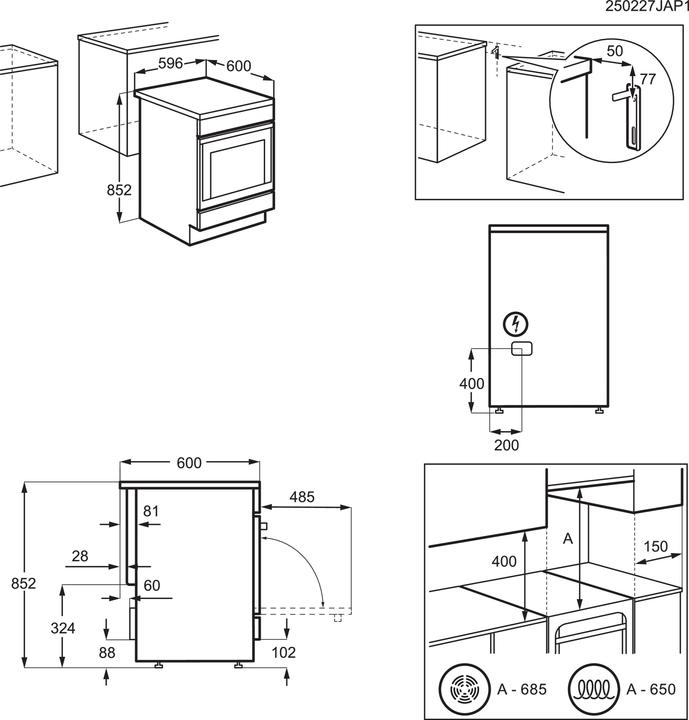 250227JAP1

596
600
852

50
77

400
200

600
485
81
28
60
852
324
88
102

400
A
150
A - 685
A - 650