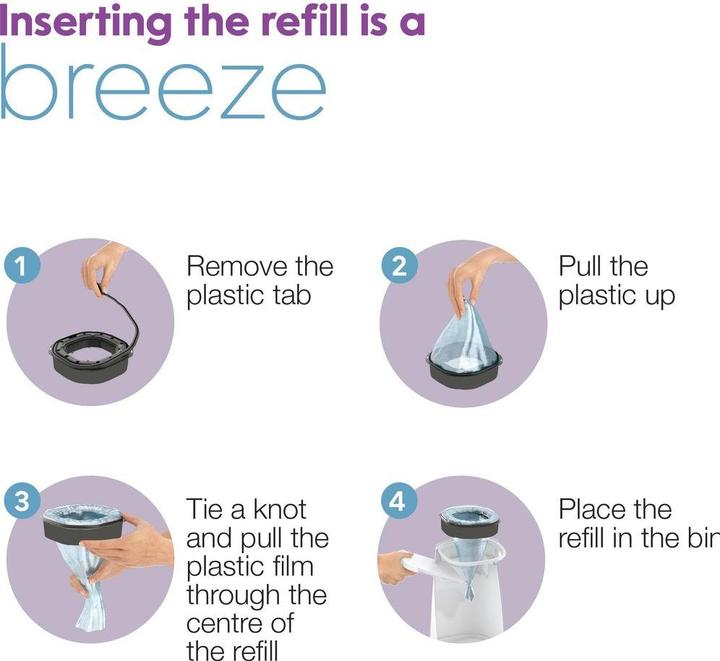 Inserting the refill is a breeze

1 Remove the plastic tab

2 Pull the plastic up

3 Tie a knot and pull the plastic film through the centre of the refill

4 Place the refill in the bin