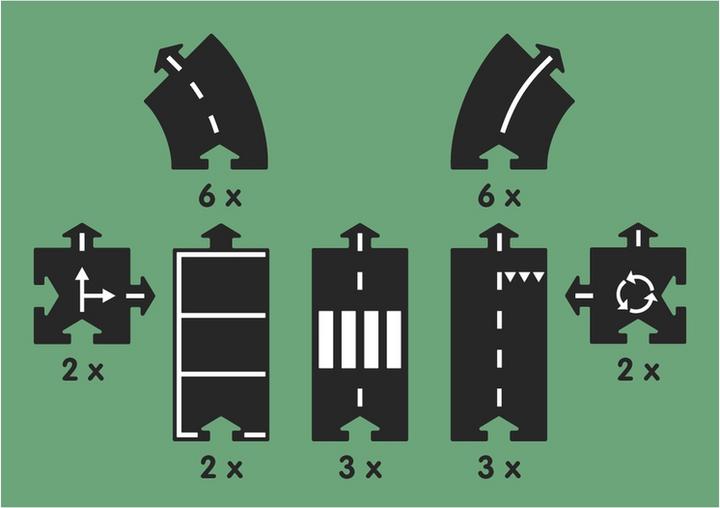 6 x

6 x

2 x

2 x

3 x

3 x

2 x