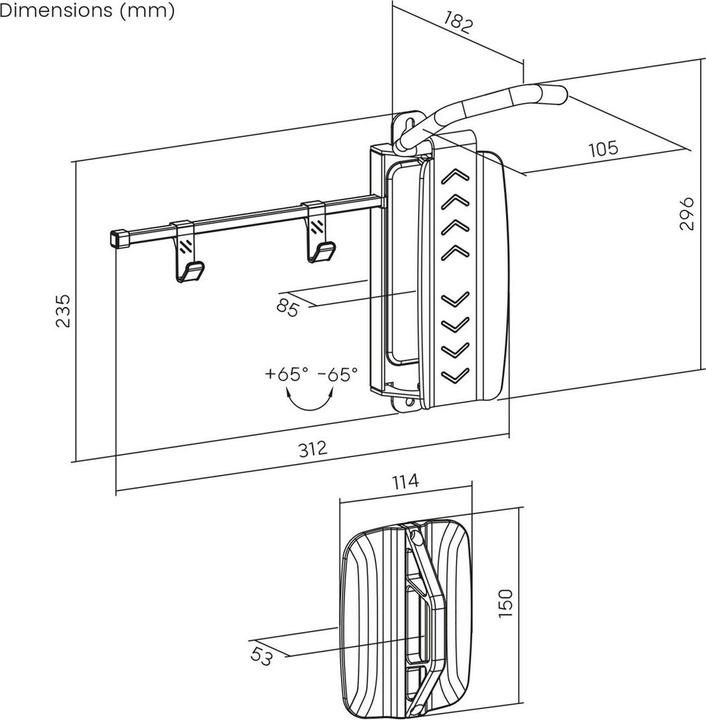 Dimensions (mm)

182

105

296

235

85

+65° -65°

312

114

150

53