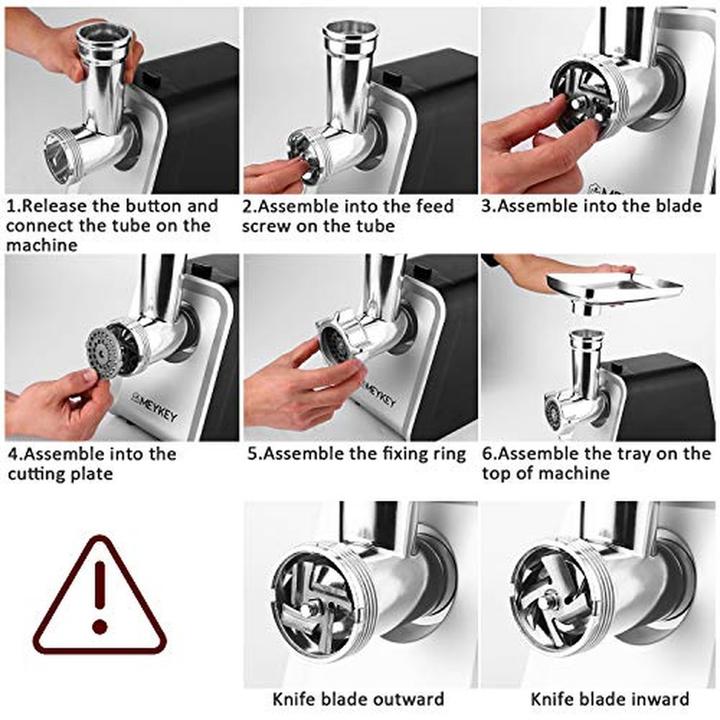 1.Release the button and connect the tube on the machine

2.Assemble into the feed screw on the tube

3.Assemble into the blade

MEYKEY

4.Assemble into the cutting plate

MEYKEY

5.Assemble the fixing ring

6.Assemble the tray on the top of machine

Knife blade outward

Knife blade inward