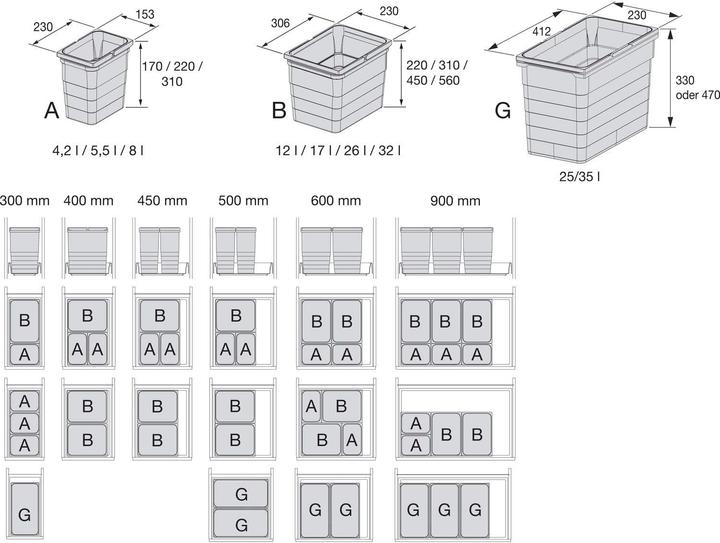 230
153
170 / 220 / 310
A
4,2 l / 5,5 l / 8 l

306
230
220 / 310 / 450 / 560
B
12 l / 17 l / 26 l / 32 l

412
230
330 oder 470
G
25/35 l

300 mm
400 mm
450 mm
500 mm
600 mm
900 mm

B
A

B
A A

B
A A

B
A A

B B
A A

B B B
A A A

A
A
A

B
B

B
B

B
B

A B
B A

A
A
B B

G

G
G

G G

G G G