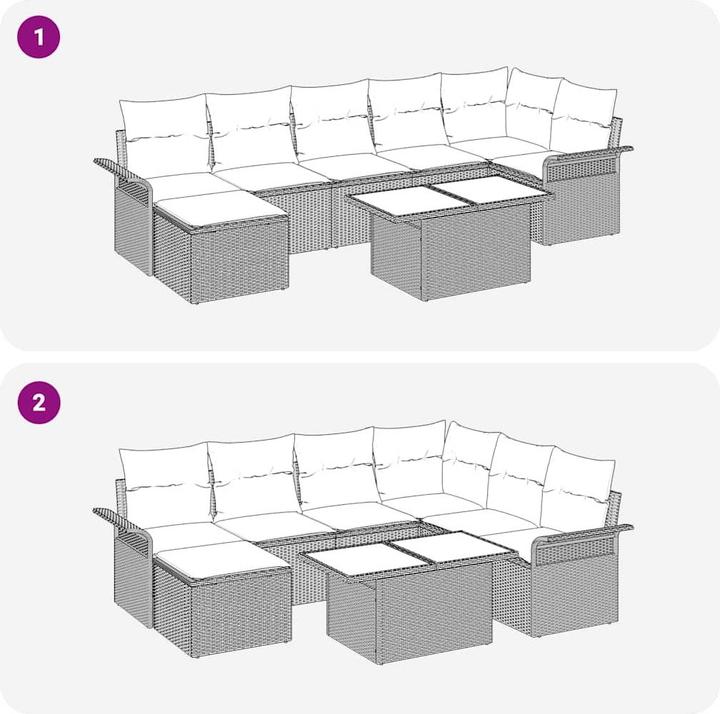 1

2