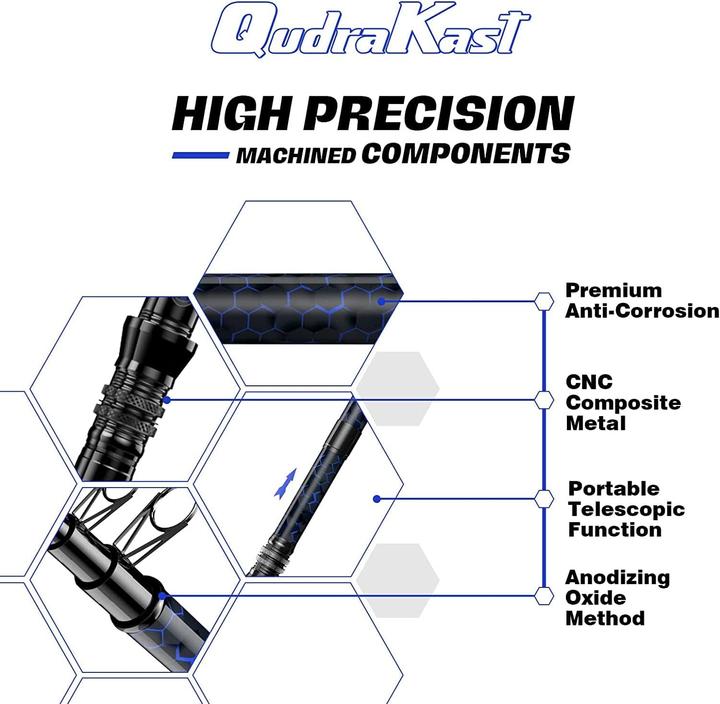 QudraKast

HIGH PRECISION

MACHINED COMPONENTS

Premium Anti-Corrosion

CNC Composite Metal

Portable Telescopic Function

Anodizing Oxide Method