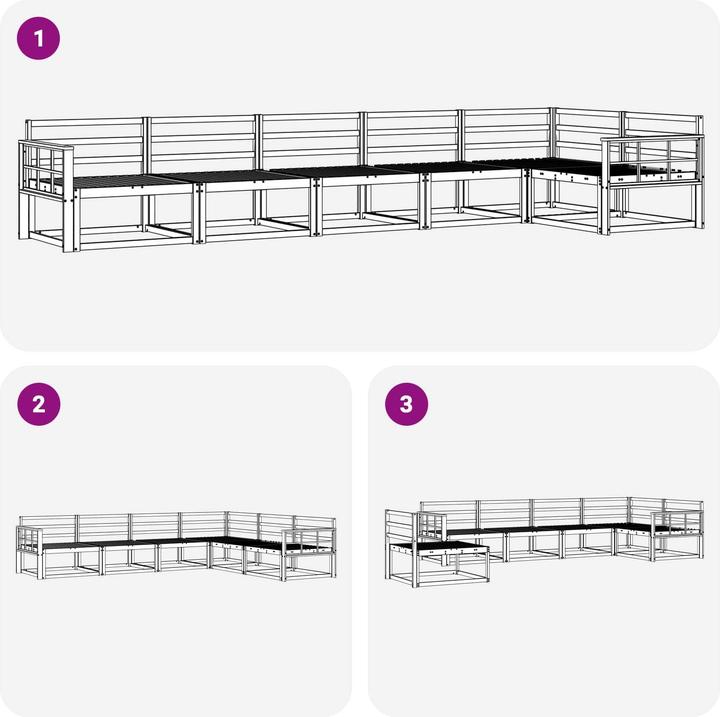 1

2

3