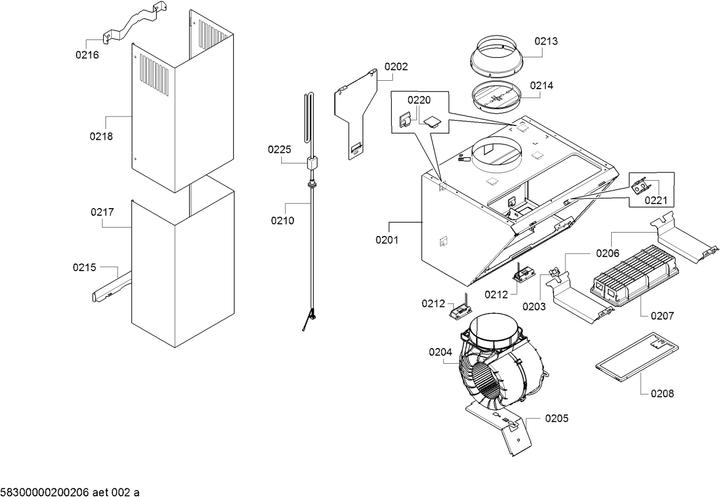 0216
0218
0217
0215
0225
0210
0202
0220
0213
0214
0221
0201
0206
0212
0212
0203
0207
0204
0208
0205
58300000200206 aet 002 a