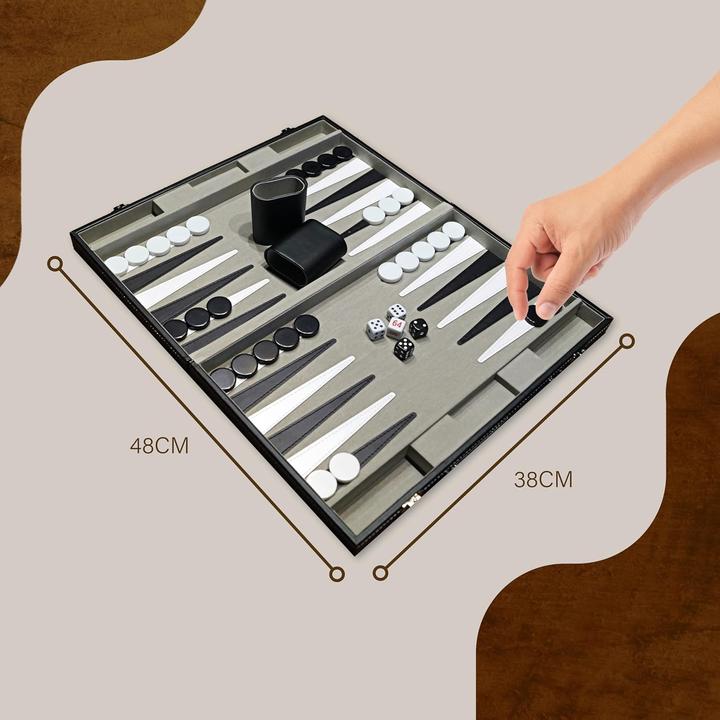 48CM

38CM

64