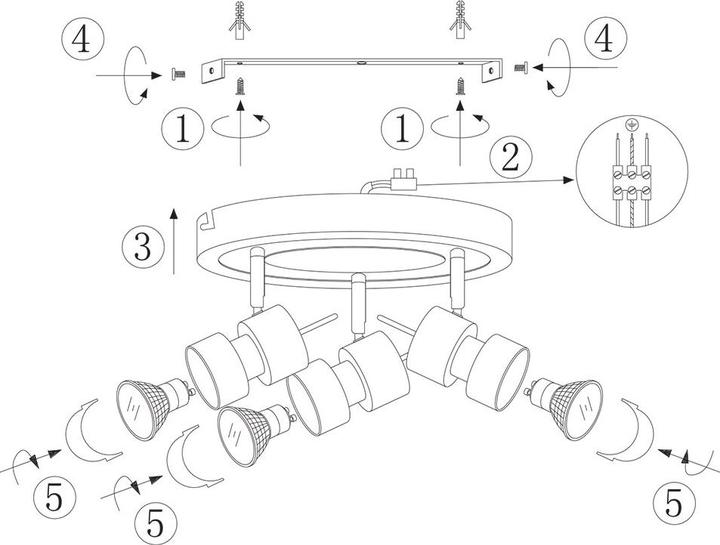 4
4
1
1
2
3
5
5
5