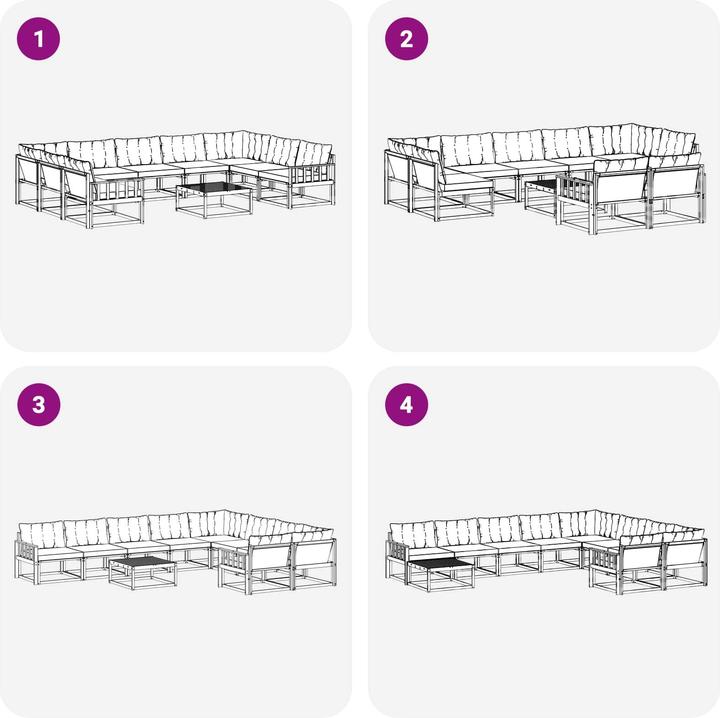 1

2

3

4