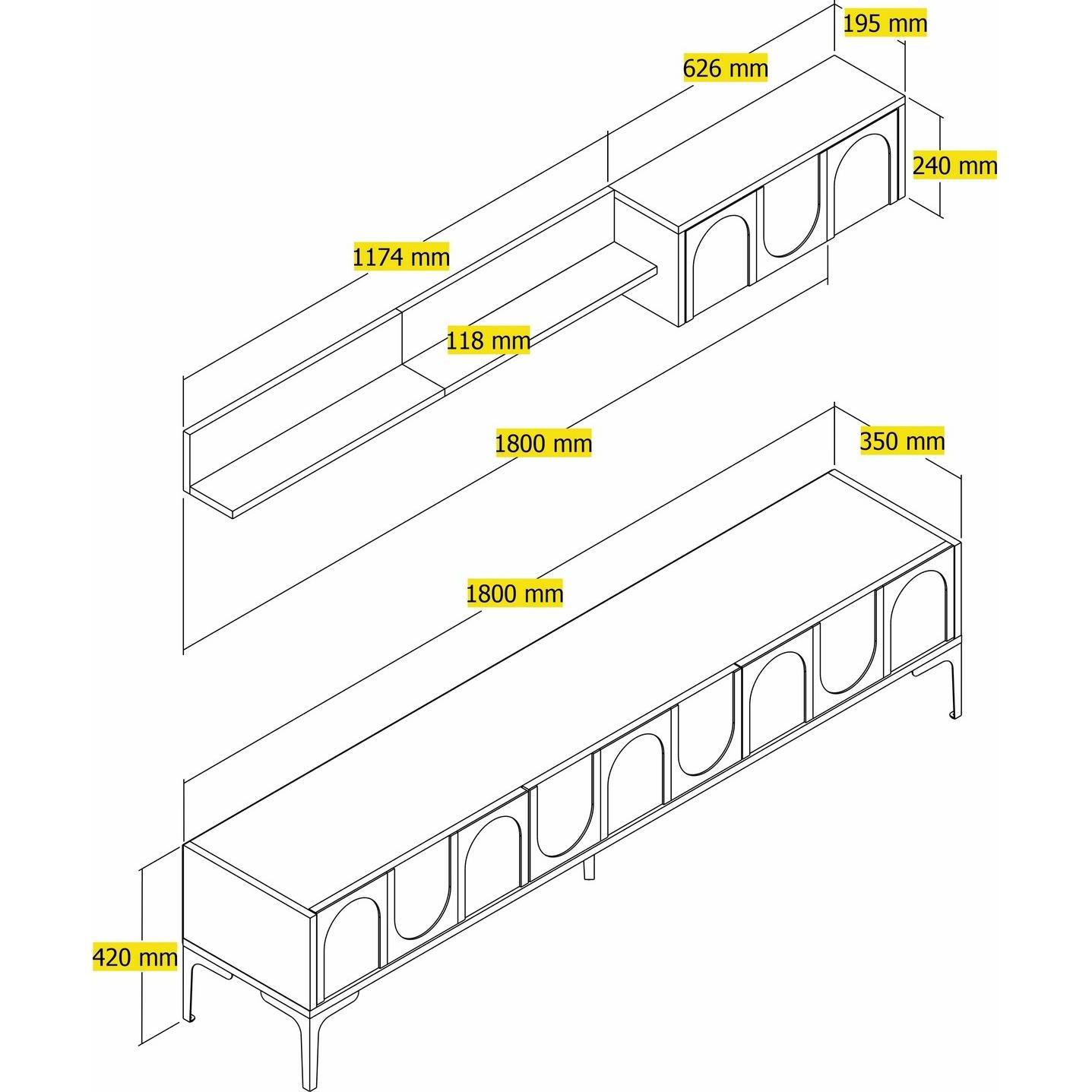 195 mm
626 mm
240 mm
1174 mm
118 mm
1800 mm
350 mm
1800 mm
420 mm