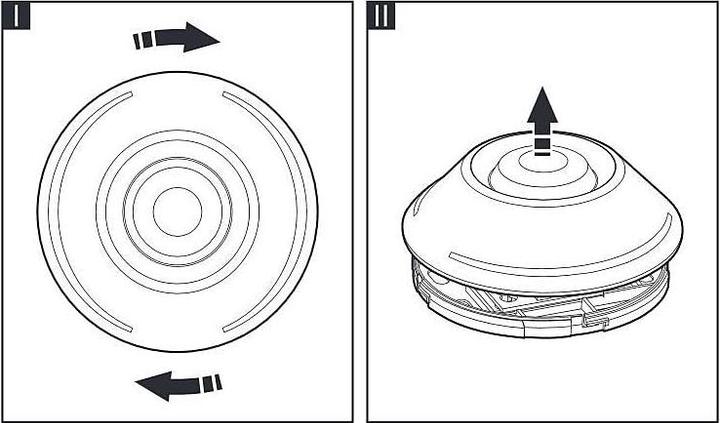 I

II