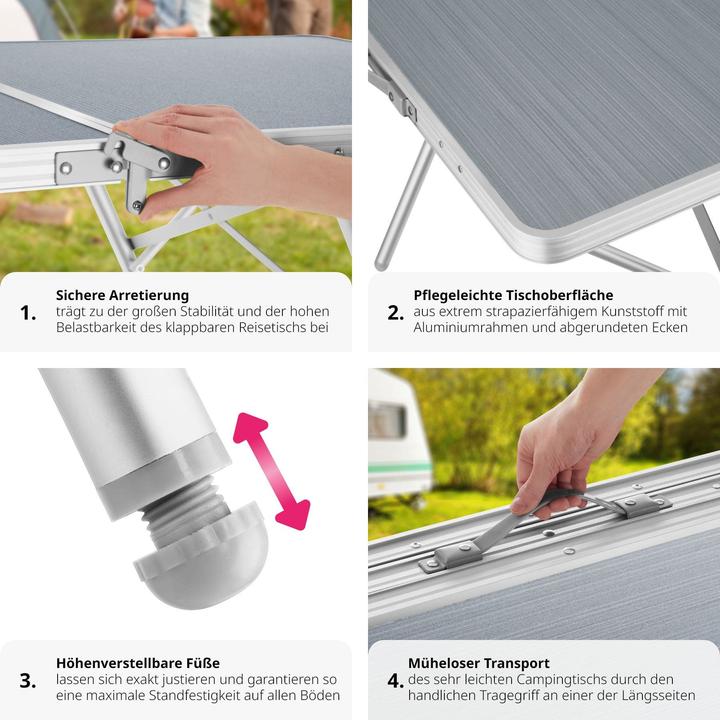 1.

Sichere Arretierung
trägt zu der großen Stabilität und der hohen Belastbarkeit des klappbaren Reisetischs bei

2.

Pflegeleichte Tischoberfläche
aus extrem strapazierfähigem Kunststoff mit Aluminiumrahmen und abgerundeten Ecken

3.

Höhenverstellbare Füße
lassen sich exakt justieren und garantieren so eine maximale Standfestigkeit auf allen Böden

4.

Müheloser Transport
des sehr leichten Campingtischs durch den handlichen Tragegriff an einer der Längsseiten