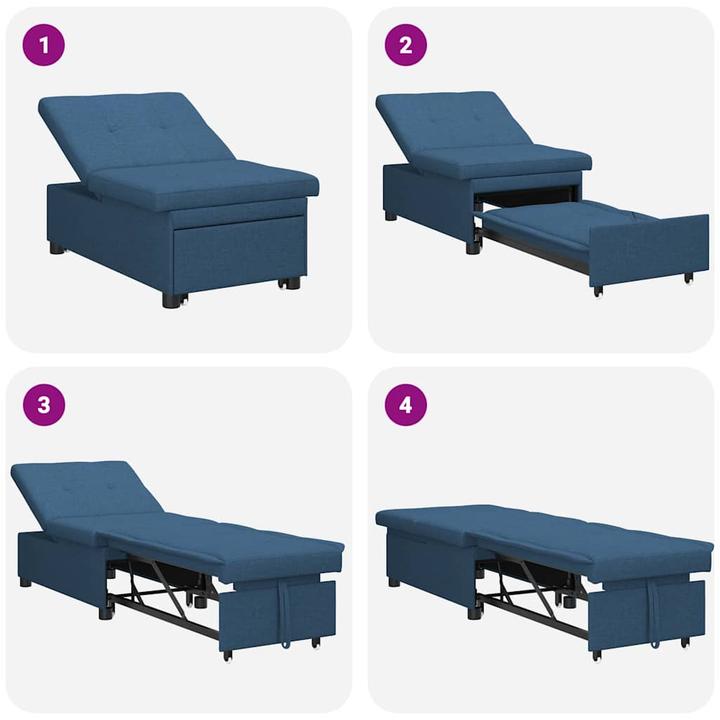 1

2

3

4