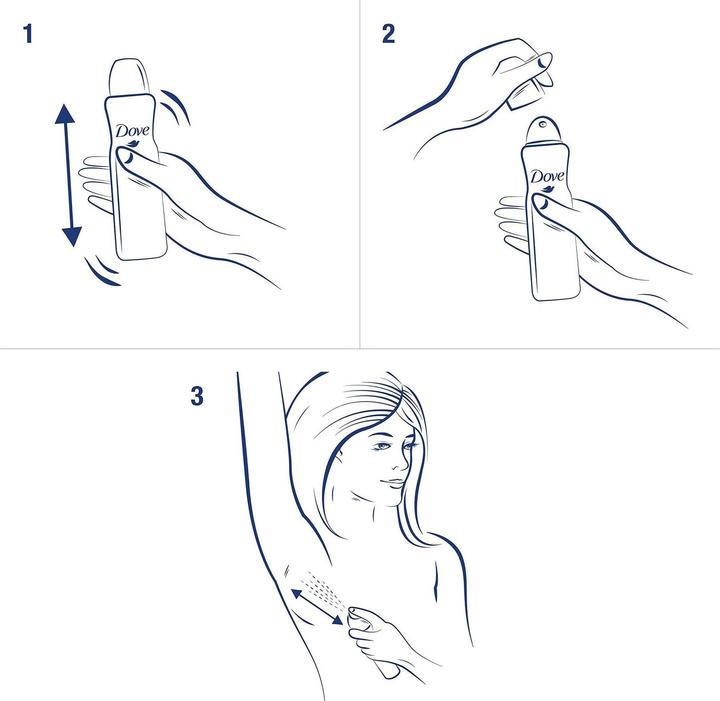 1

Dove

2

Dove

3