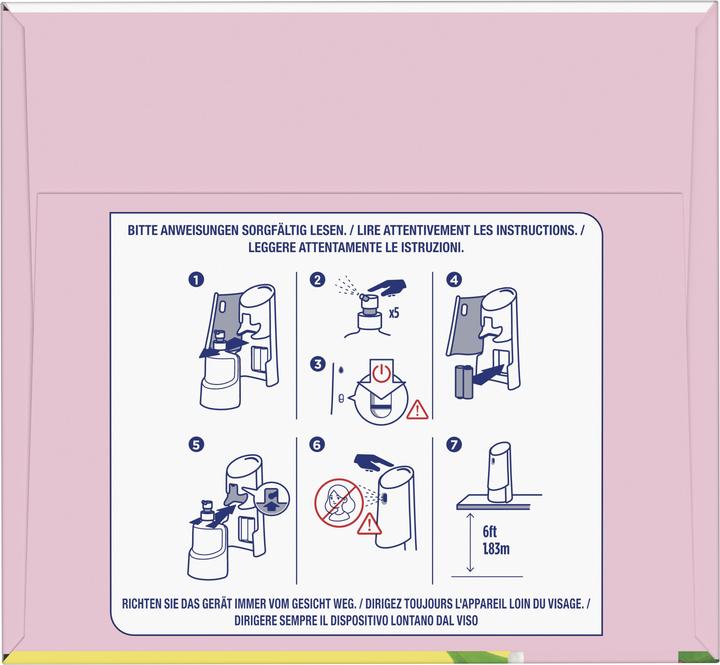 BITTE ANWEISUNGEN SORGFÄLTIG LESEN. / LIRE ATTENTIVEMENT LES INSTRUCTIONS. / LEGGERE ATTENTAMENTE LE ISTRUZIONI.

1

2

x5

3

4

5

6

7

6ft
1.83m

RICHTEN SIE DAS GERÄT IMMER VOM GESICHT WEG. / DIRIGEZ TOUJOURS L'APPAREIL LOIN DU VISAGE. / DIRIGERE SEMPRE IL DISPOSITIVO LONTANO DAL VISO