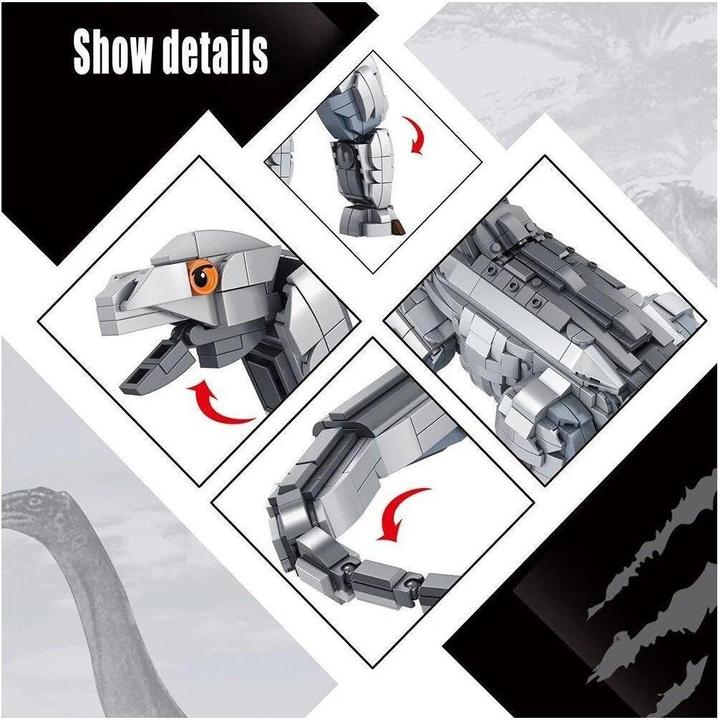 Show details