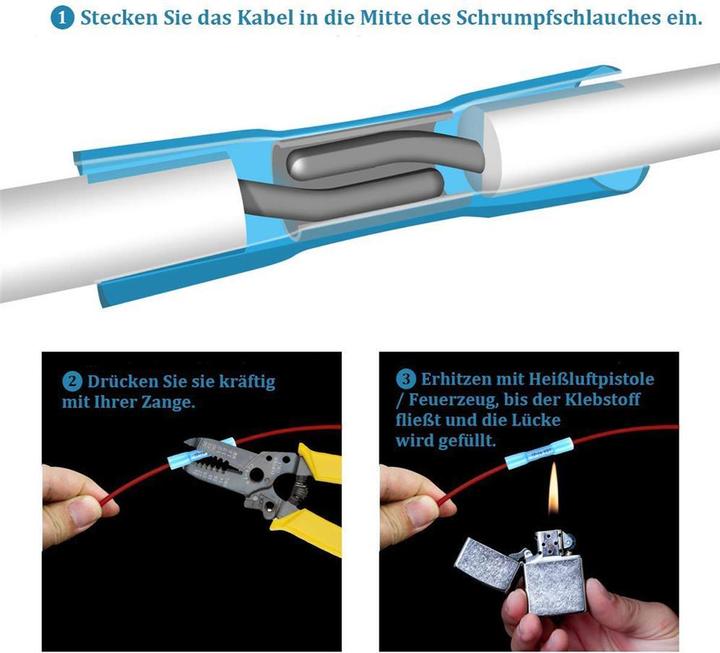 1 Stecken Sie das Kabel in die Mitte des Schrumpfschlauches ein.

2 Drücken Sie sie kräftig mit Ihrer Zange.

3 Erhitzen mit Heißluftpistole / Feuerzeug, bis der Klebstoff fließt und die Lücke wird gefüllt.