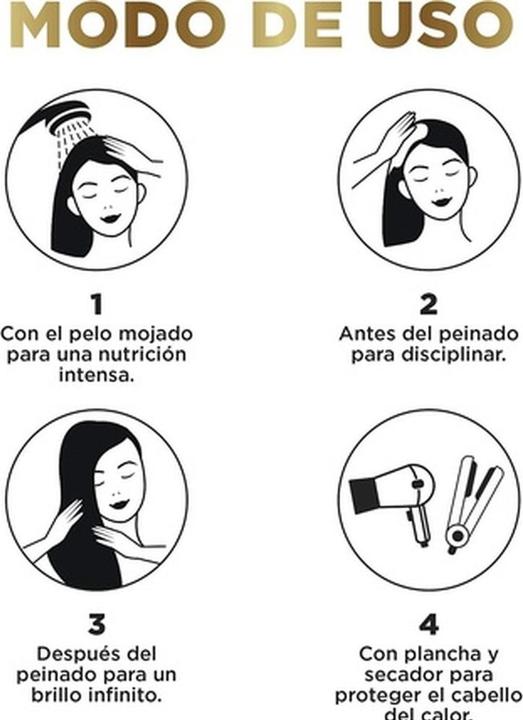 MODO DE USO

1
Con el pelo mojado para una nutrición intensa.

2
Antes del peinado para disciplinar.

3
Después del peinado para un brillo infinito.

4
Con plancha y secador para proteger el cabello del calor.