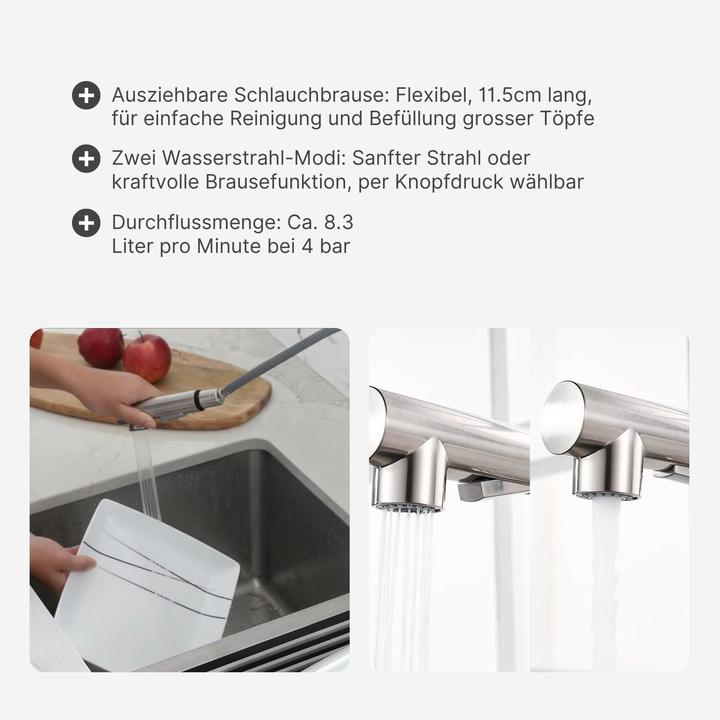 Ausziehbare Schlauchbrause: Flexibel, 11.5cm lang, für einfache Reinigung und Befüllung grosser Töpfe

Zwei Wasserstrahl-Modi: Sanfter Strahl oder kraftvolle Brausefunktion, per Knopfdruck wählbar

Durchflussmenge: Ca. 8.3 Liter pro Minute bei 4 bar