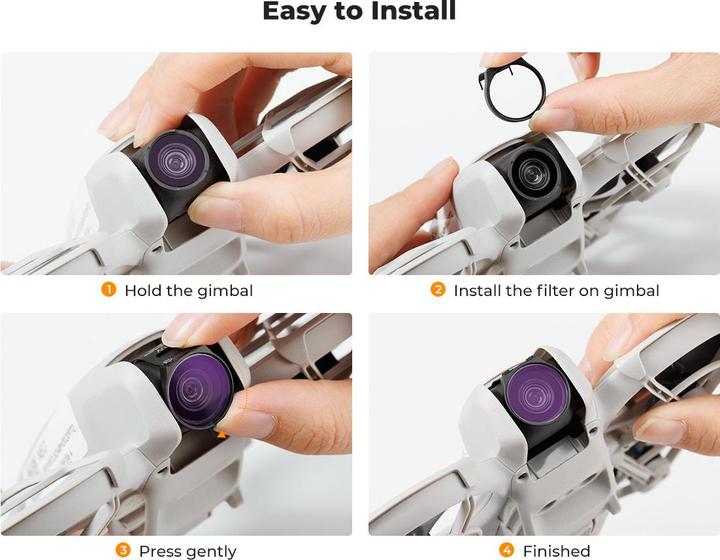 Easy to Install

1 Hold the gimbal

2 Install the filter on gimbal

3 Press gently

4 Finished