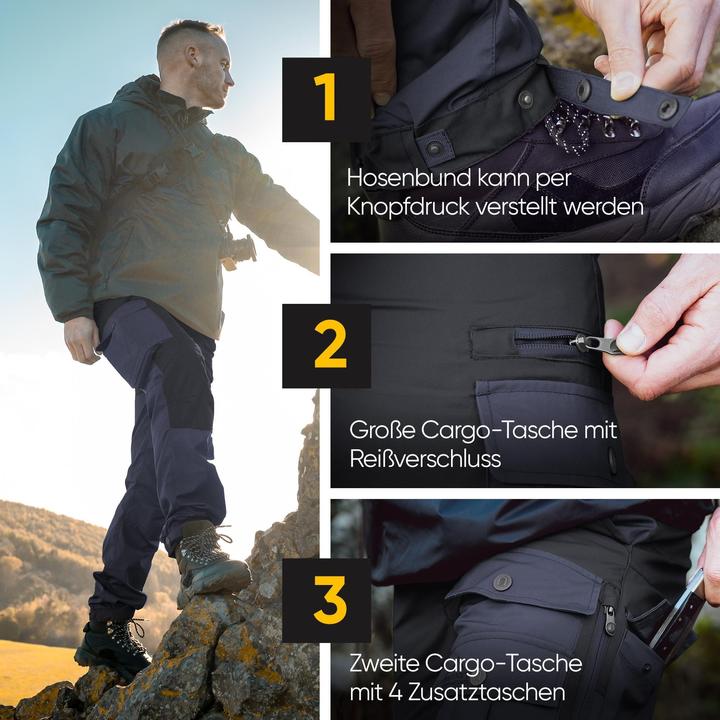 1

Hosenbund kann per Knopfdruck verstellt werden

2

Große Cargo-Tasche mit Reißverschluss

3

Zweite Cargo-Tasche mit 4 Zusatztaschen