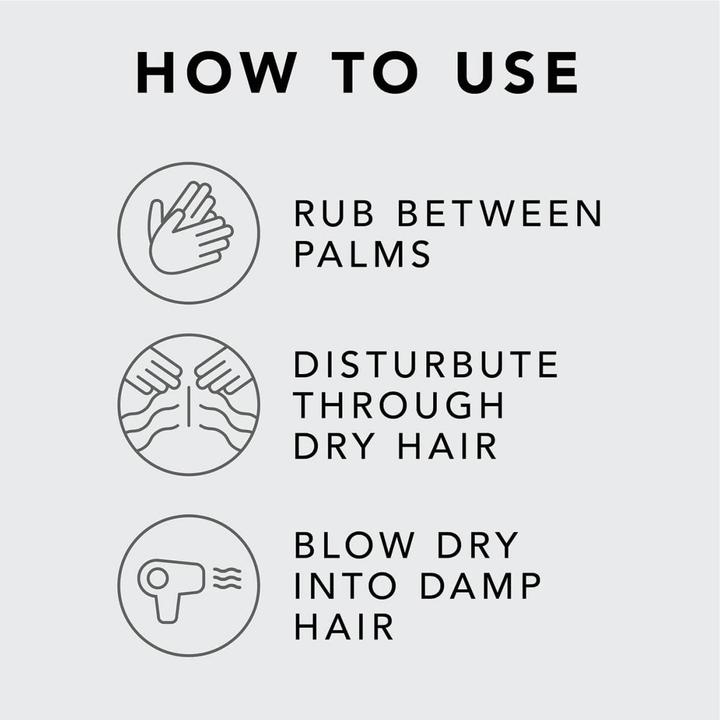 HOW TO USE

RUB BETWEEN PALMS

DISTURBUTE THROUGH DRY HAIR

BLOW DRY INTO DAMP HAIR