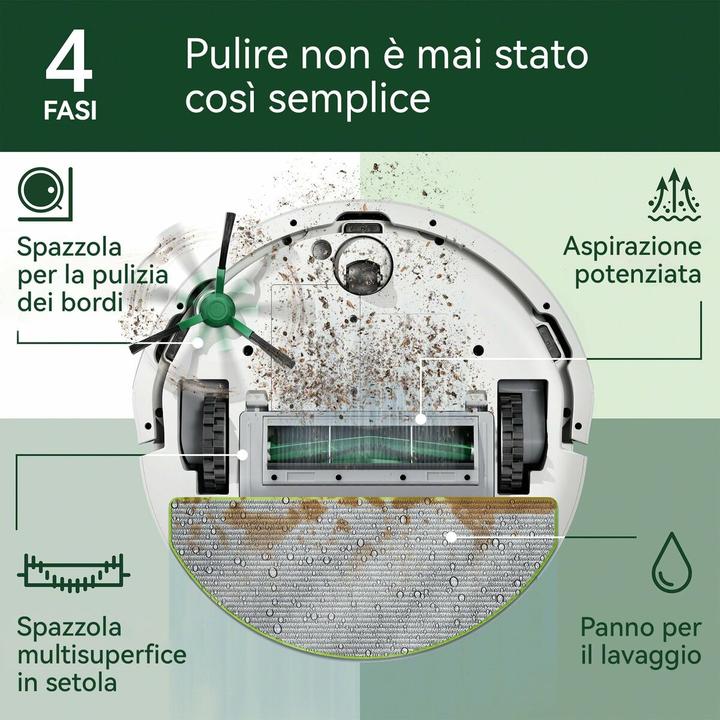 4
FASI

Pulire non è mai stato così semplice

Spazzola per la pulizia dei bordi

Aspirazione potenziata

Spazzola multisuperfice in setola

Panno per il lavaggio