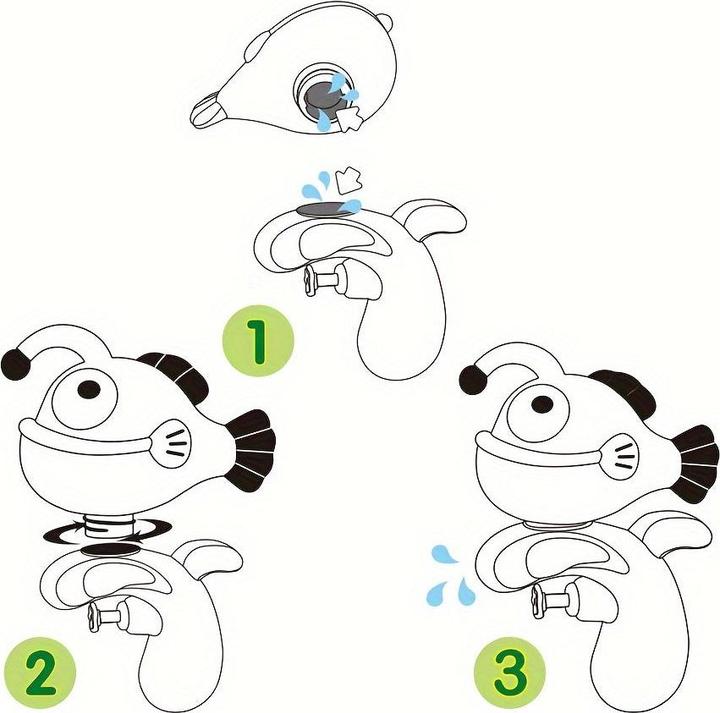 1

2

3