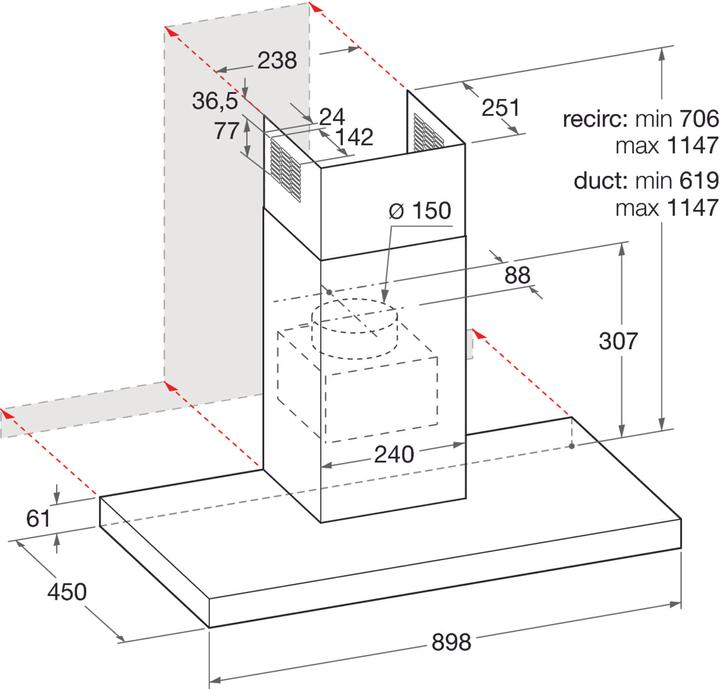 238
36,5
24
77
142
251
recirc: min 706
max 1147
duct: min 619
max 1147
ø 150
88
307
240
61
450
898