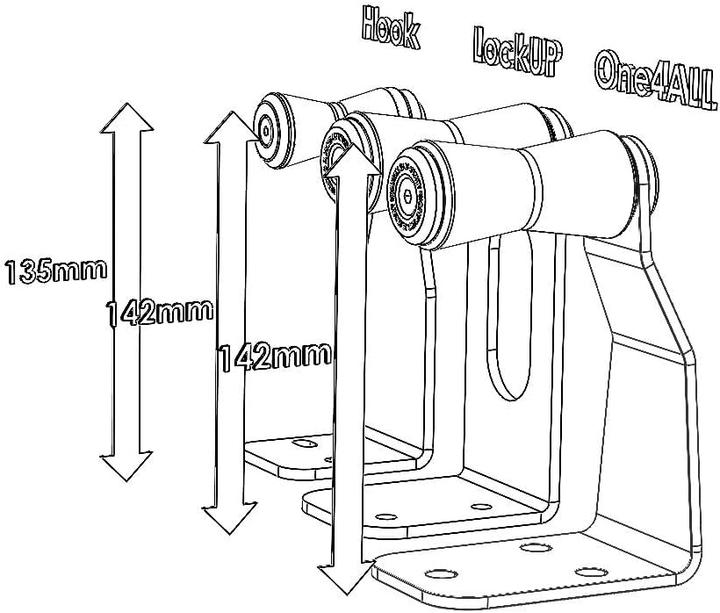 Hook
LockUP
One4ALL
135mm
142mm
142mm