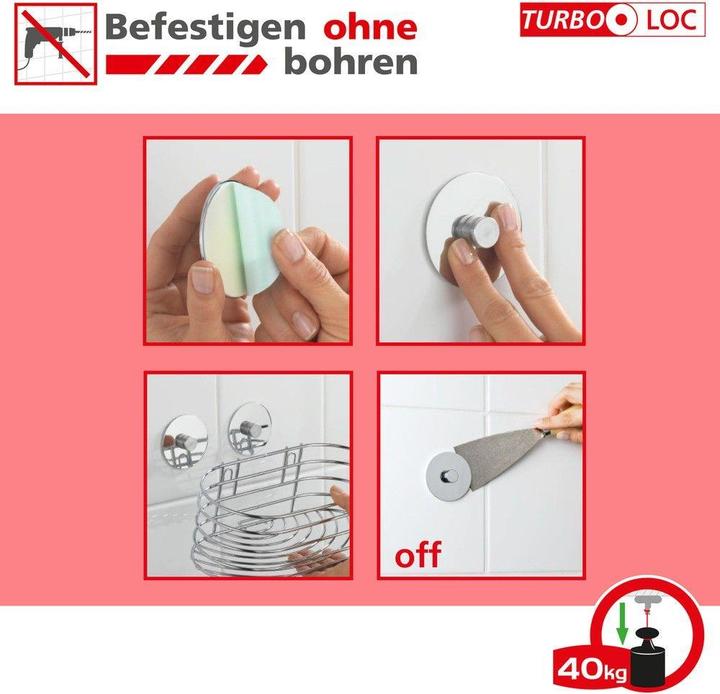 Befestigen ohne bohren

TURBO LOC

off

40kg