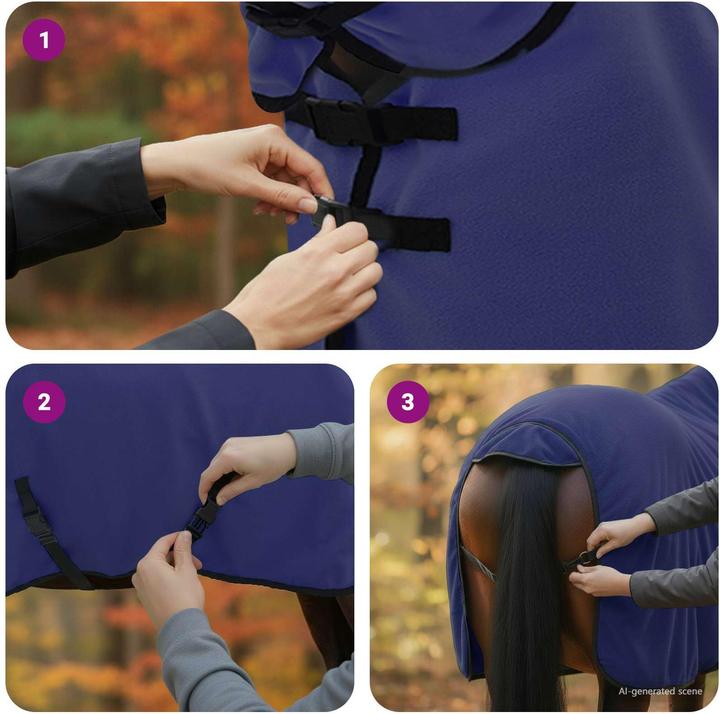 1

2

3

AI-generated scene