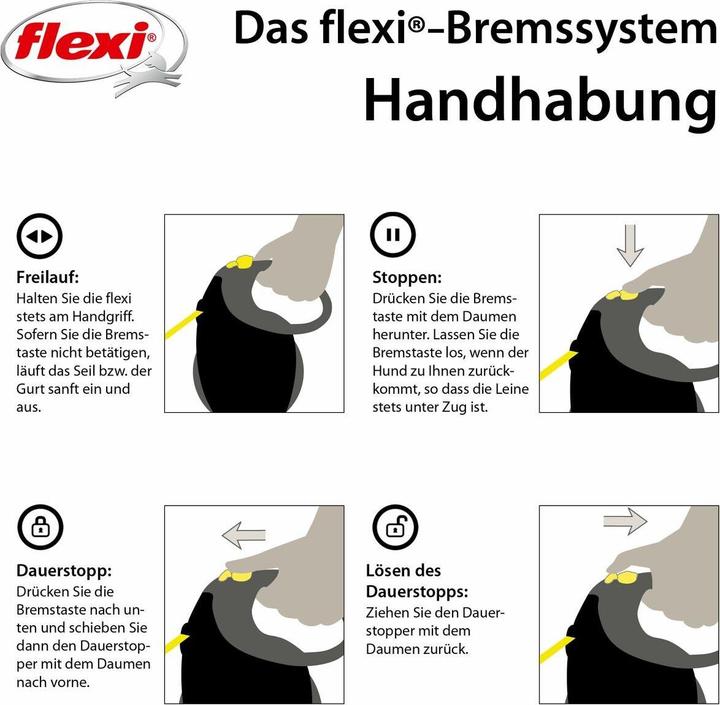 flexi®

Das flexi®-Bremssystem
Handhabung

Freilauf:
Halten Sie die flexi stets am Handgriff. Sofern Sie die Bremstaste nicht betätigen, läuft das Seil bzw. der Gurt sanft ein und aus.

Stoppen:
Drücken Sie die Bremstaste mit dem Daumen herunter. Lassen Sie die Bremstaste los, wenn der Hund zu Ihnen zurückkommt, so dass die Leine stets unter Zug ist.

Dauerstopp:
Drücken Sie die Bremstaste nach unten und schieben Sie dann den Dauerstopper mit dem Daumen nach vorne.

Lösen des Dauerstopps:
Ziehen Sie den Dauerstopper mit dem Daumen zurück.